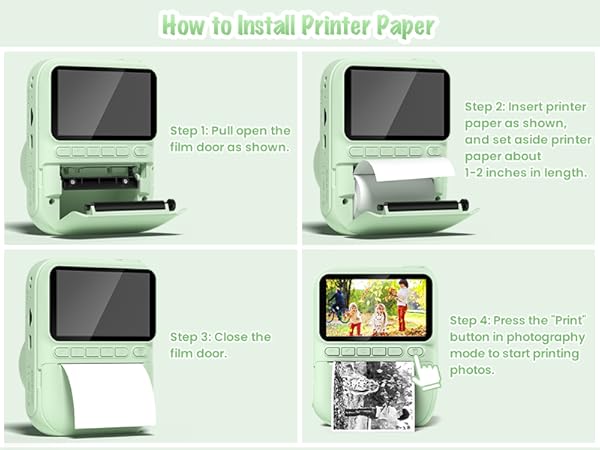 How to Install Printer Paper

Step 1: Pull open the film door as shown.

Step 2: Insert printer paper as shown, and set aside printer paper about 1-2 inches in length.

Step 3: Close the film door.

Step 4: Press the "Print" button in photography mode to start printing photos.