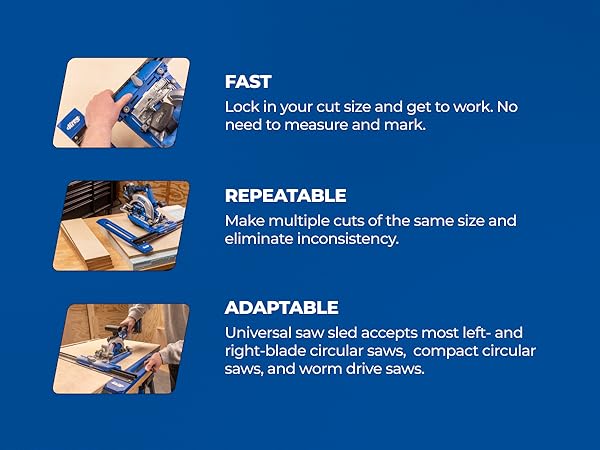 FAST
Lock in your cut size and get to work. No need to measure and mark.

REPEATABLE
Make multiple cuts of the same size and eliminate inconsistency.

ADAPTABLE
Universal saw sled accepts most left- and right-blade circular saws, compact circular saws, and worm drive saws.