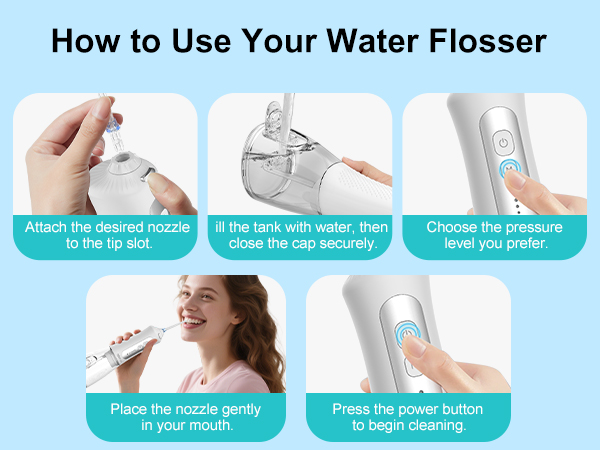 How to Use Your Water Flosser

Attach the desired nozzle to the tip slot.

ill the tank with water, then close the cap securely.

Choose the pressure level you prefer.

Place the nozzle gently in your mouth.

Press the power button to begin cleaning.