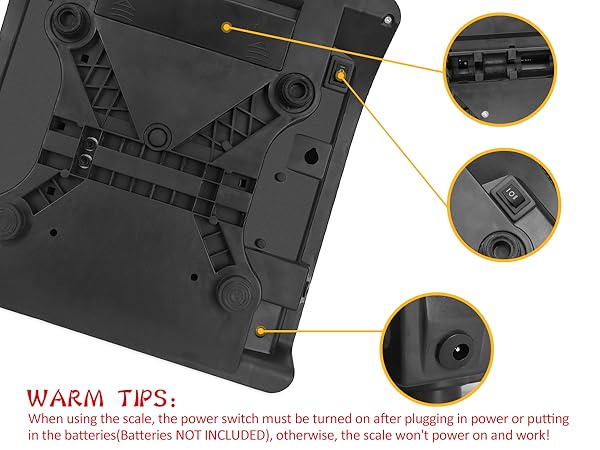 WARM TIPS:
When using the scale, the power switch must be turned on after plugging in power or putting in the batteries(Batteries NOT INCLUDED), otherwise, the scale won't power on and work!