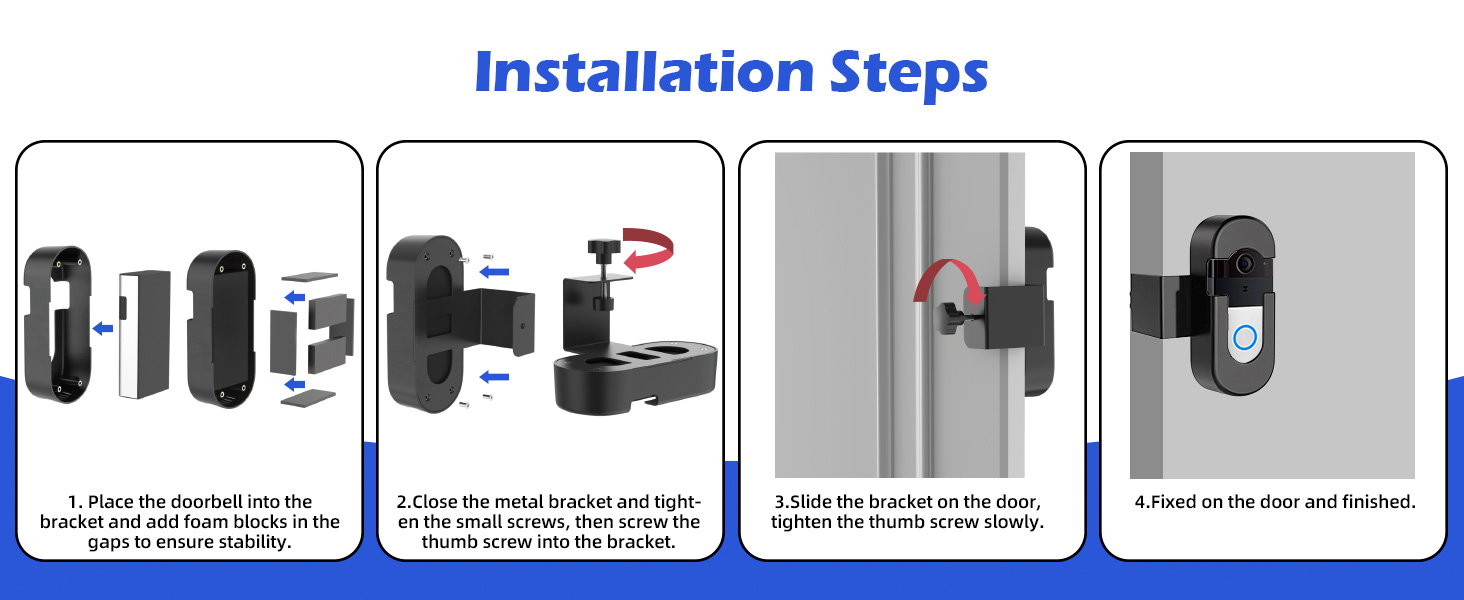 Installation Steps

1. Place the doorbell into the bracket and add foam blocks in the gaps to ensure stability.

2.Close the metal bracket and tighten the small screws, then screw the thumb screw into the bracket.

3.Slide the bracket on the door, tighten the thumb screw slowly.

4.Fixed on the door and finished.