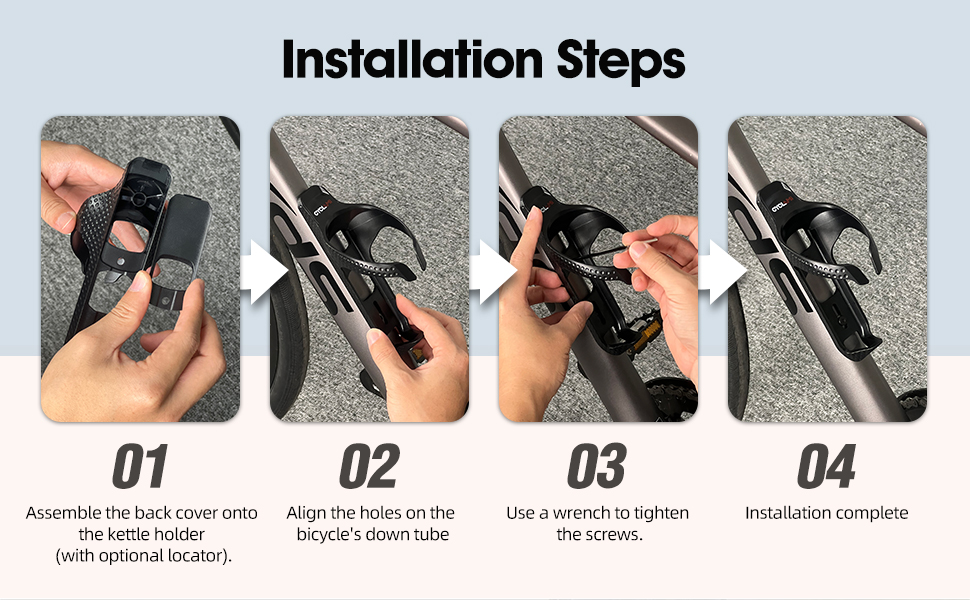 Installation Steps

01

Assemble the back cover onto the kettle holder (with optional locator).

02

Align the holes on the bicycle's down tube

03

Use a wrench to tighten the screws.

04

Installation complete