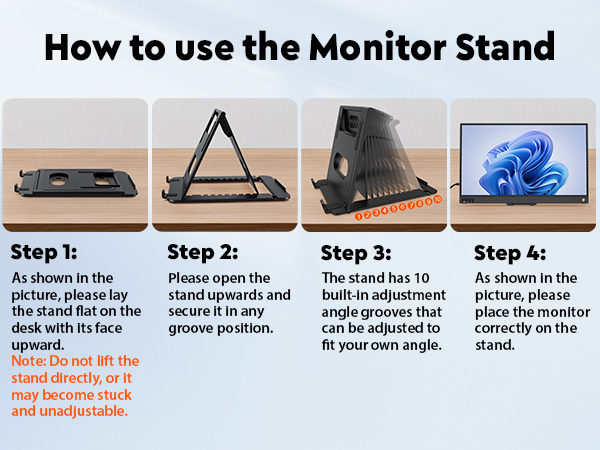 How to use the Monitor Stand

1 2 3 4 5 6 7 8 9 10

Step 1:

As shown in the picture, please lay the stand flat on the desk with its face upward.
Note: Do not lift the stand directly, or it may become stuck and unadjustable.

Step 2:

Please open the stand upwards and secure it in any groove position.

Step 3:

The stand has 10 built-in adjustment angle grooves that can be adjusted to fit your own angle.

Step 4:

As shown in the picture, please place the monitor correctly on the stand.