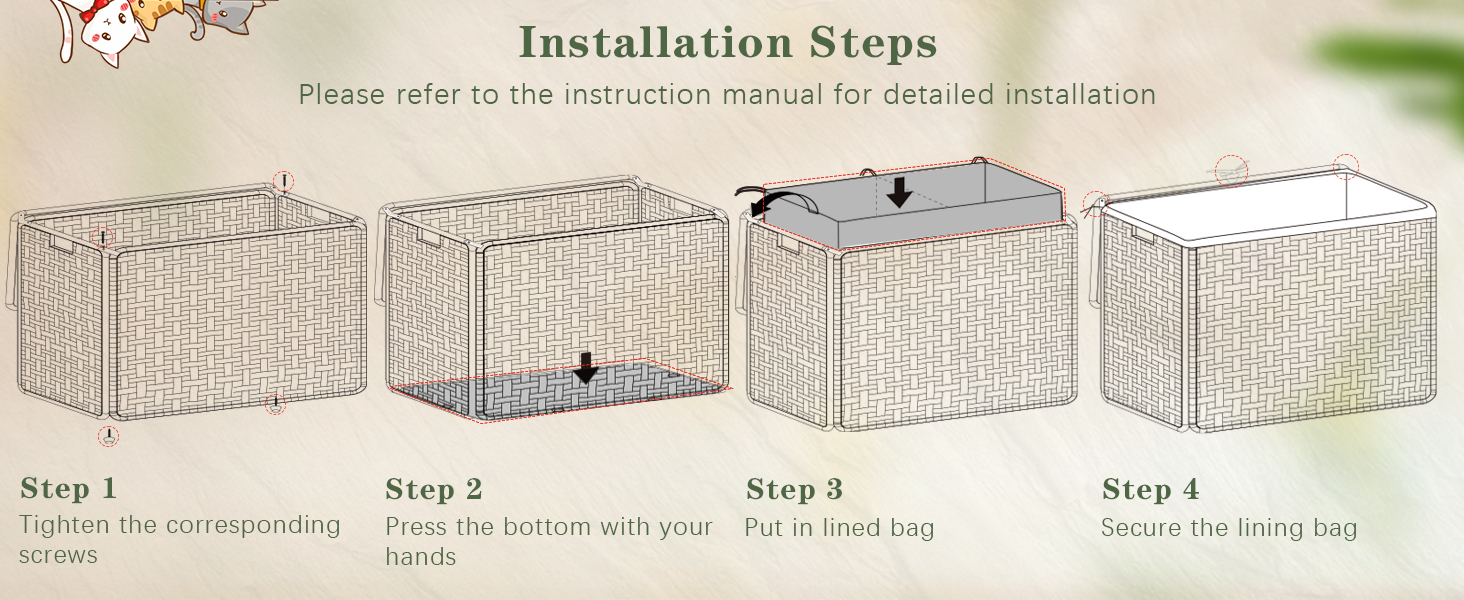 Installation Steps

Please refer to the instruction manual for detailed installation

Step 1
Tighten the corresponding screws

Step 2
Press the bottom with your hands

Step 3
Put in lined bag

Step 4
Secure the lining bag