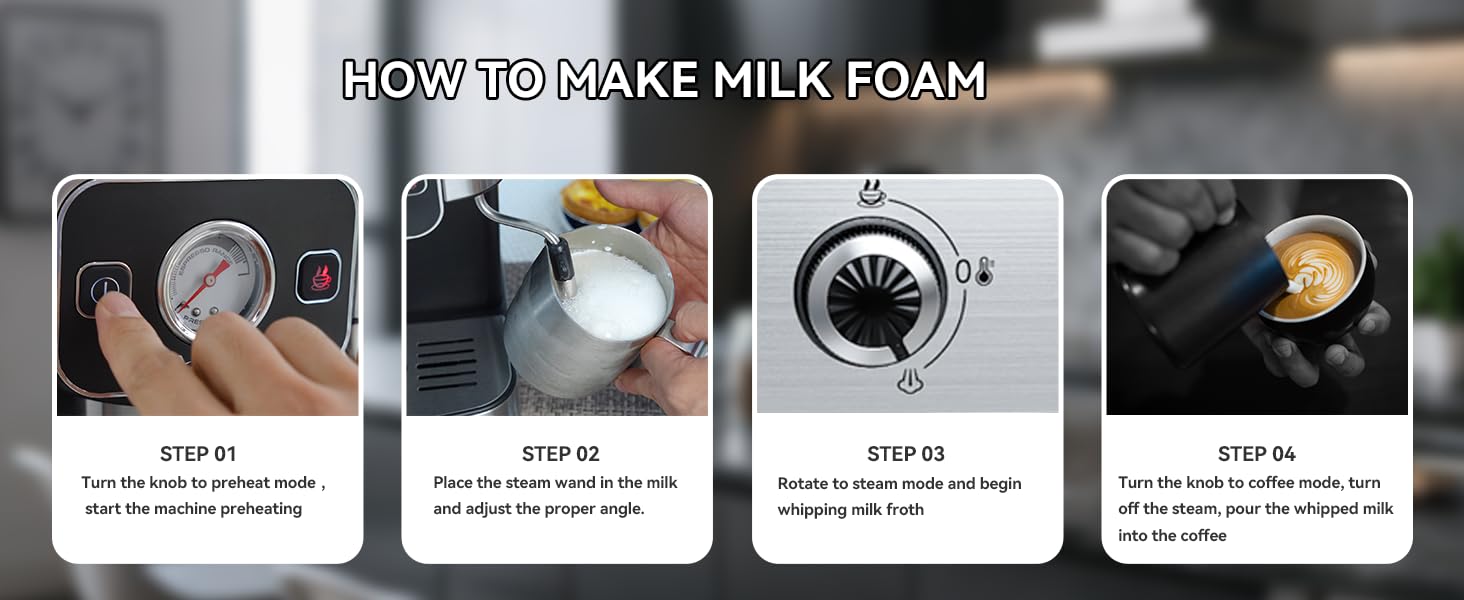 HOW TO MAKE MILK FOAM

STEP 01
Turn the knob to preheat mode , start the machine preheating

STEP 02
Place the steam wand in the milk and adjust the proper angle.

0

STEP 03
Rotate to steam mode and begin whipping milk froth

STEP 04
Turn the knob to coffee mode, turn off the steam, pour the whipped milk into the coffee