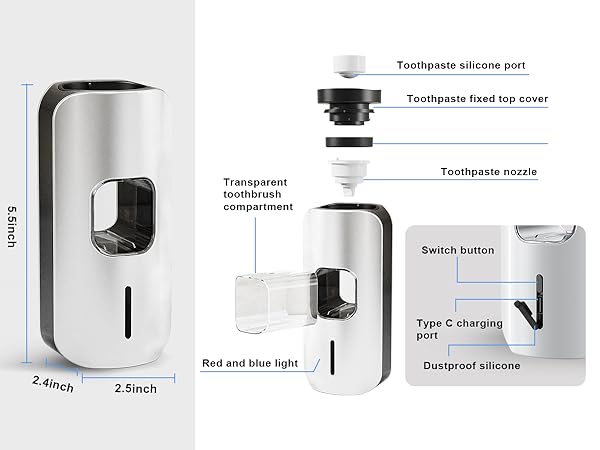 5.5inch

2.4inch

2.5inch

Toothpaste silicone port

Toothpaste fixed top cover

Toothpaste nozzle

Transparent toothbrush compartment

Red and blue light

Switch button

Type C charging port

Dustproof silicone