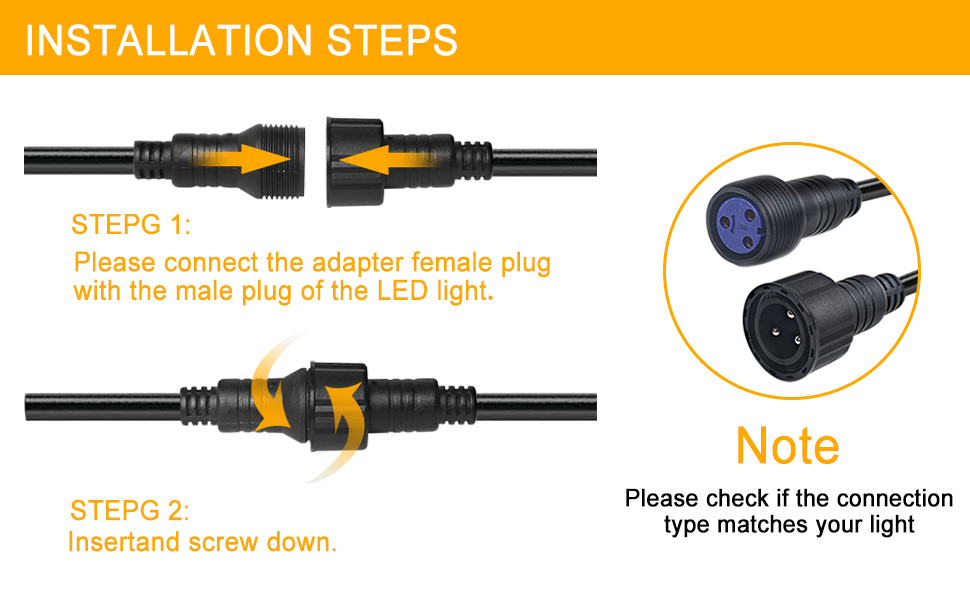 INSTALLATION STEPS

STEPG 1:
Please connect the adapter female plug with the male plug of the LED light.

STEPG 2:
Insertand screw down.

Note
Please check if the connection type matches your light