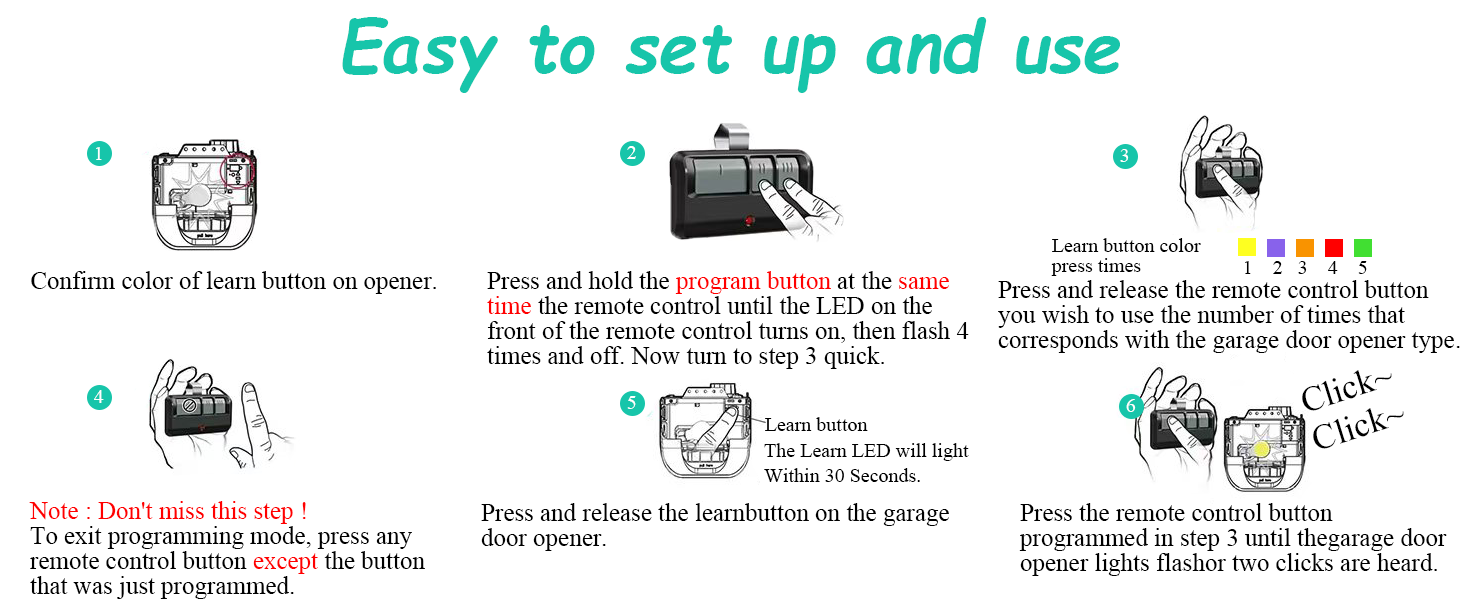 Easy to set up and use

1

Confirm color of learn button on opener.

2

Press and hold the program button at the same time the remote control until the LED on the front of the remote control turns on, then flash 4 times and off. Now turn to step 3 quick.

3

Learn button color
press times

1 2 3 4 5

Press and release the remote control button you wish to use the number of times that corresponds with the garage door opener type.

4

Note : Don't miss this step !
To exit programming mode, press any remote control button except the button that was just programmed.

5

Learn button
The Learn LED will light
Within 30 Seconds.

Press and release the learnbutton on the garage door opener.

6

Click~
Click~

Press the remote control button programmed in step 3 until thegarage door opener lights flashor two clicks are heard.