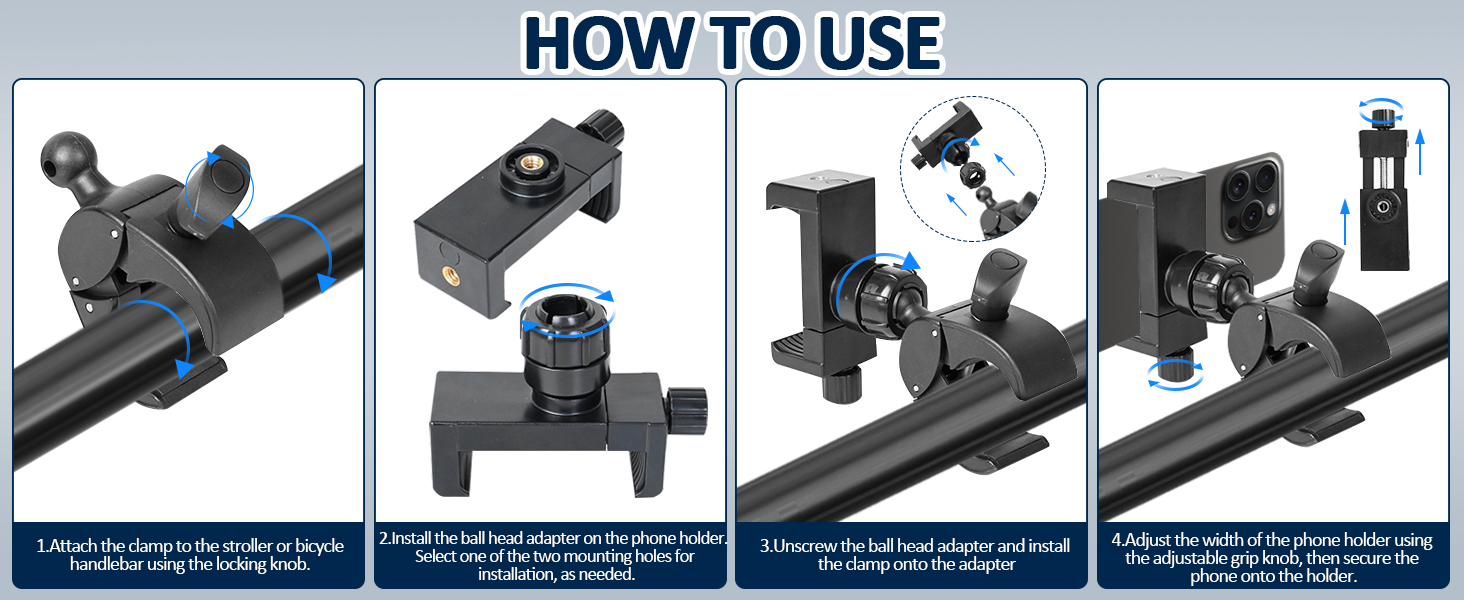 HOW TO USE

1.Attach the clamp to the stroller or bicycle handlebar using the locking knob.

2.Install the ball head adapter on the phone holder. Select one of the two mounting holes for installation, as needed.

3.Unscrew the ball head adapter and install the clamp onto the adapter

4.Adjust the width of the phone holder using the adjustable grip knob, then secure the phone onto the holder.