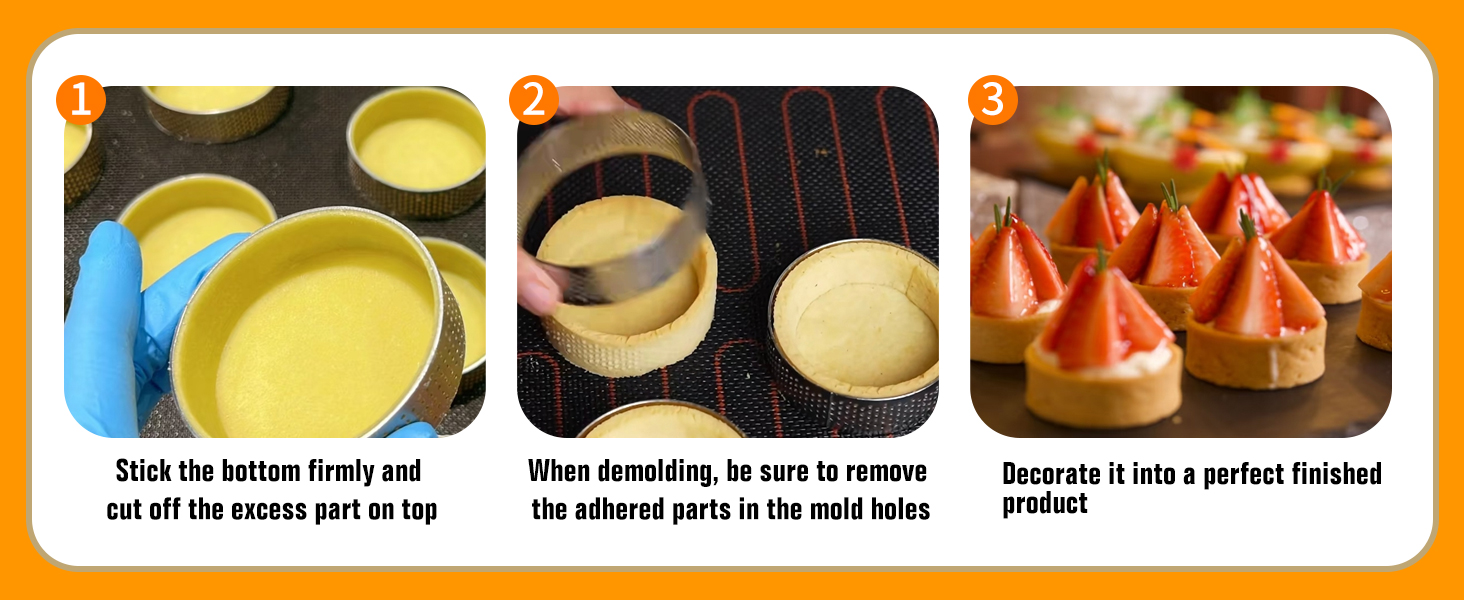 1

Stick the bottom firmly and cut off the excess part on top

2

When demolding, be sure to remove the adhered parts in the mold holes

3

Decorate it into a perfect finished product