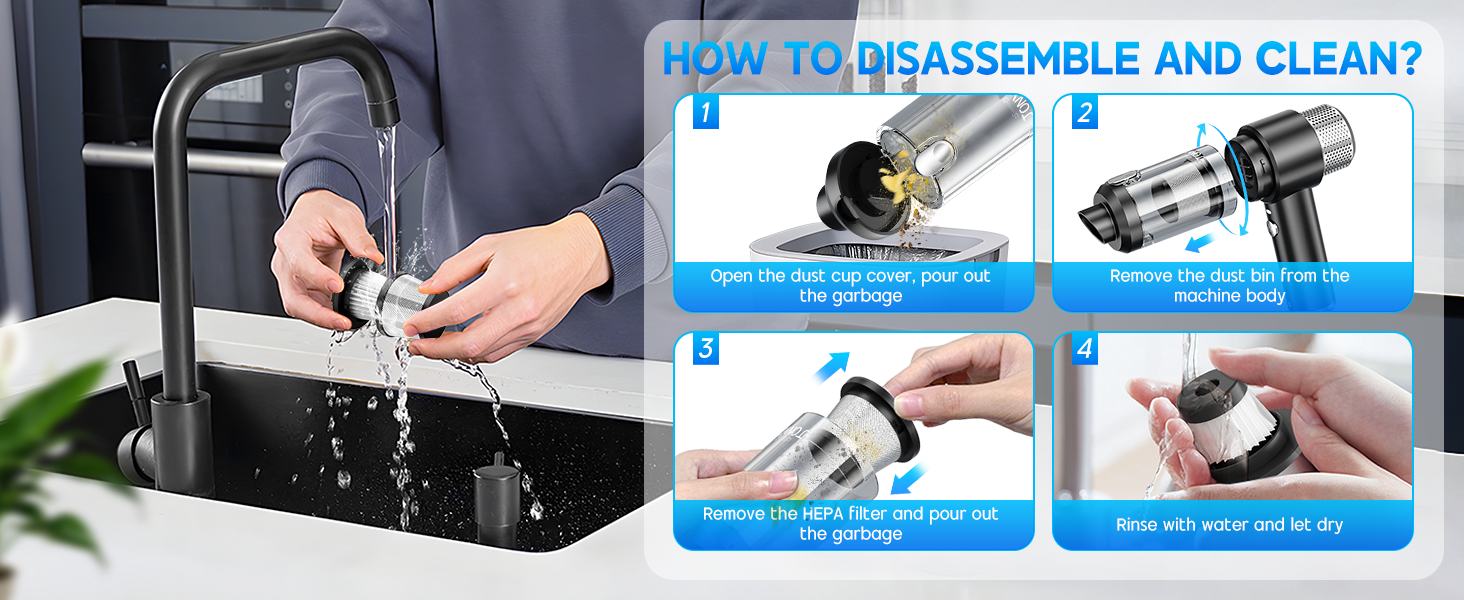 HOW TO DISASSEMBLE AND CLEAN?

1
Open the dust cup cover, pour out the garbage

2
Remove the dust bin from the machine body

3
Remove the HEPA filter and pour out the garbage

4
Rinse with water and let dry