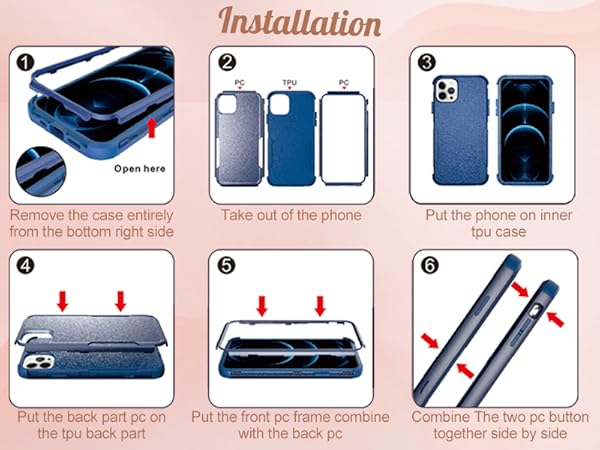 Installation

1

Open here

Remove the case entirely from the bottom right side

2

PC TPU PC

Take out of the phone

3

Put the phone on inner tpu case

4

Put the back part pc on the tpu back part

5

Put the front pc frame combine with the back pc

6

Combine The two pc button together side by side