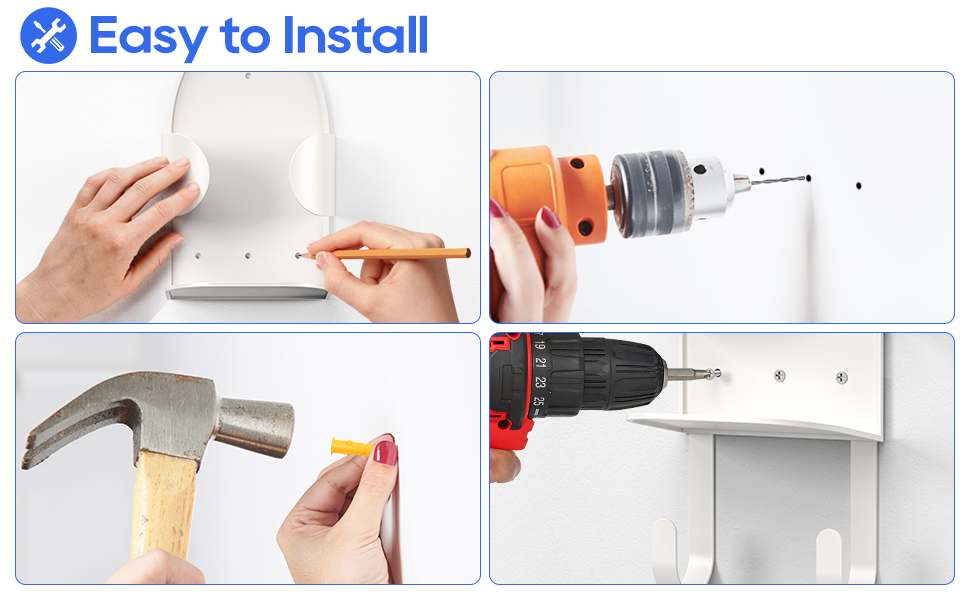 Easy to Install

19 21 23 25