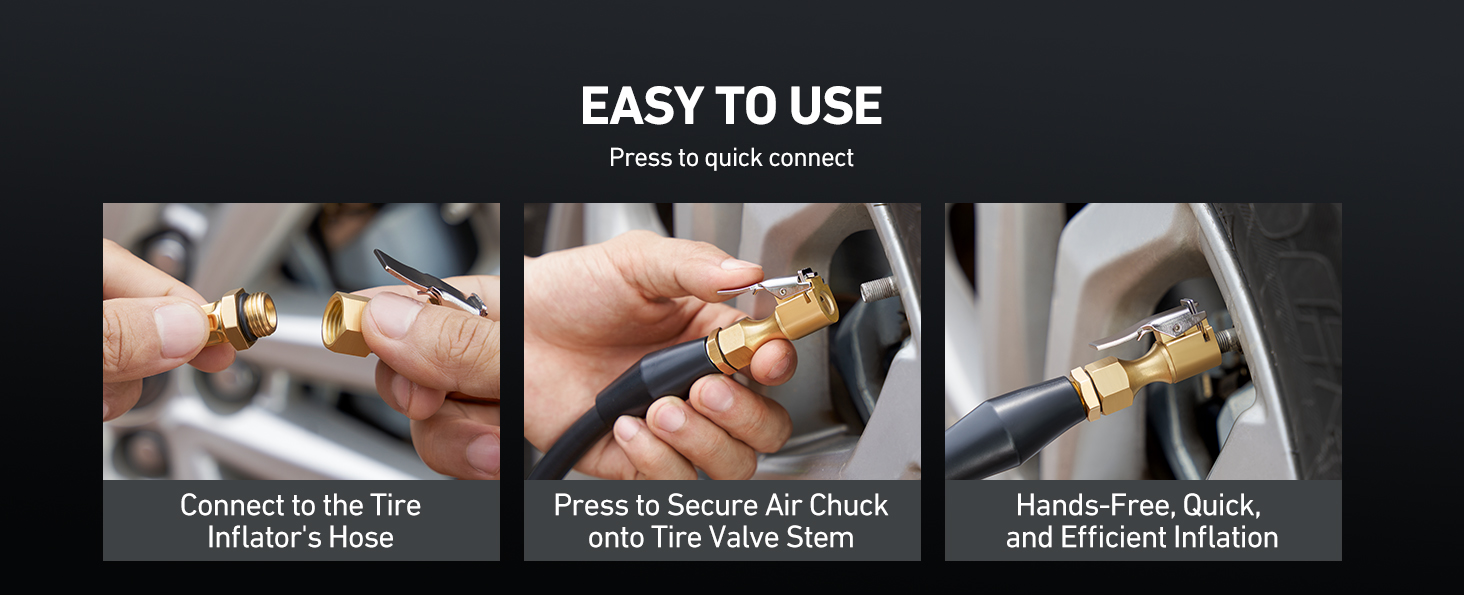 EASY TO USE

Press to quick connect

Connect to the Tire Inflator's Hose

Press to Secure Air Chuck onto Tire Valve Stem

Hands-Free, Quick, and Efficient Inflation