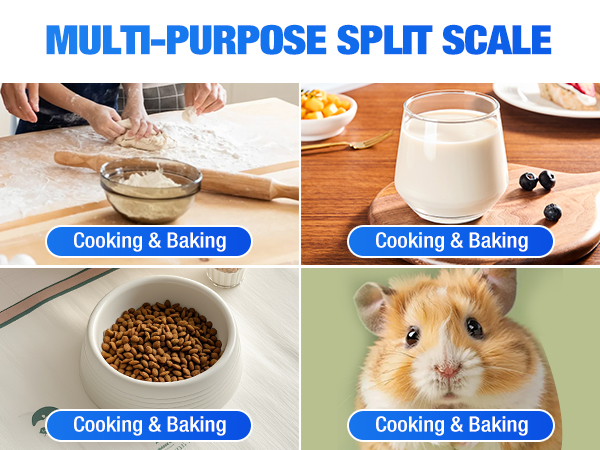 MULTI-PURPOSE SPLIT SCALE

Cooking & Baking

Cooking & Baking

Cooking & Baking

Cooking & Baking