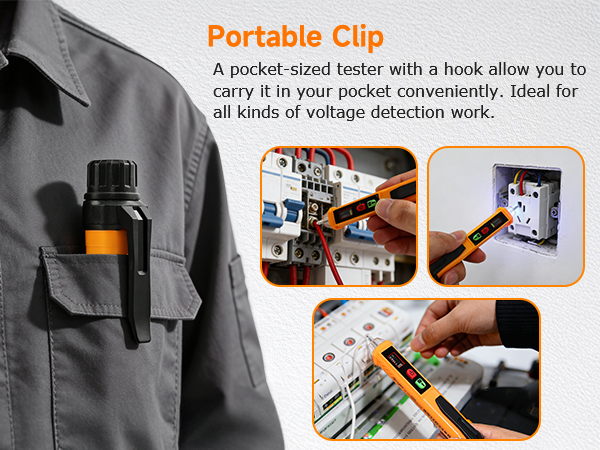 Portable Clip

A pocket-sized tester with a hook allow you to carry it in your pocket conveniently. Ideal for all kinds of voltage detection work.