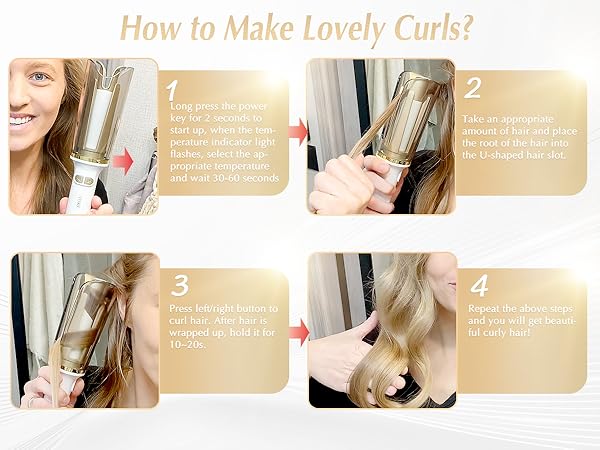 How to Make Lovely Curls?

1
Long press the power key for 2 seconds to start up, when the temperature indicator light flashes, select the appropriate temperature and wait 30-60 seconds

2
Take an appropriate amount of hair and place the root of the hair into the U-shaped hair slot.

3
Press left/right button to curl hair. After hair is wrapped up, hold it for 10~20s.

4
Repeat the above steps and you will get beautiful curly hair!