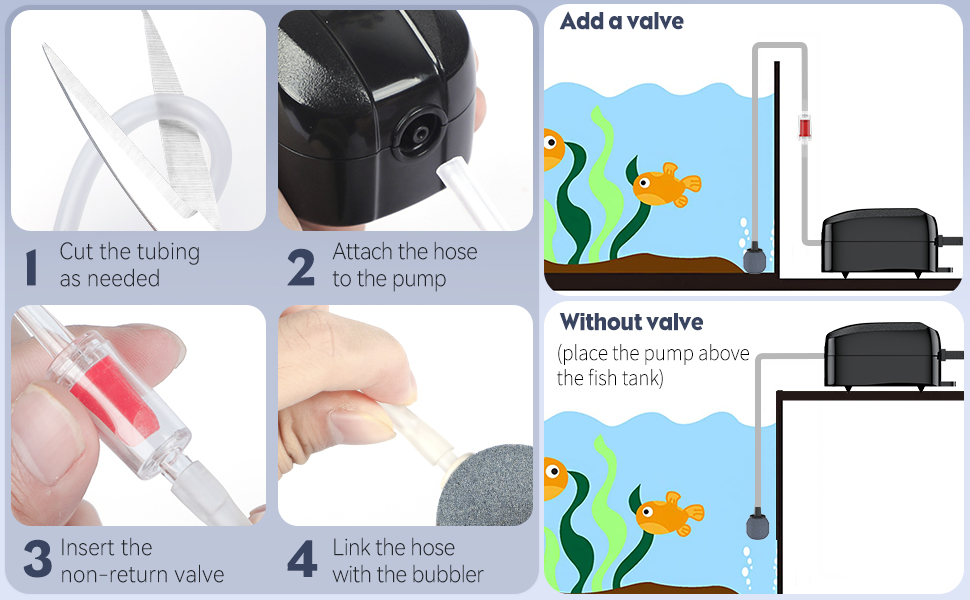 1 Cut the tubing as needed

2 Attach the hose to the pump

3 Insert the non-return valve

4 Link the hose with the bubbler

Add a valve

Without valve

(place the pump above the fish tank)