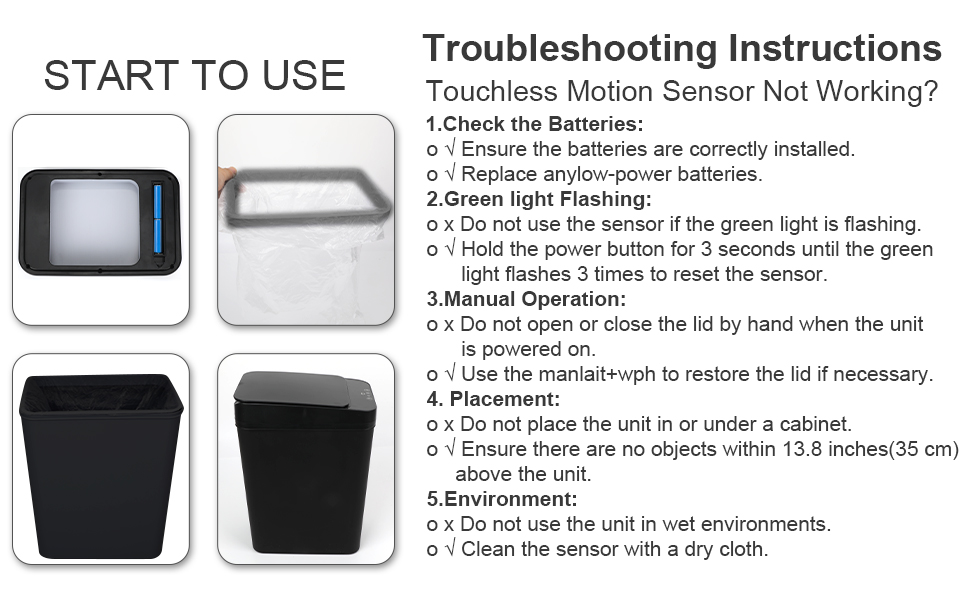 START TO USE

Troubleshooting Instructions

Touchless Motion Sensor Not Working?

1.Check the Batteries:
o √ Ensure the batteries are correctly installed.
o √ Replace anylow-power batteries.

2.Green light Flashing:
o x Do not use the sensor if the green light is flashing.
o √ Hold the power button for 3 seconds until the green light flashes 3 times to reset the sensor.

3.Manual Operation:
o x Do not open or close the lid by hand when the unit is powered on.
o √ Use the manlait+wph to restore the lid if necessary.

4. Placement:
o x Do not place the unit in or under a cabinet.
o √ Ensure there are no objects within 13.8 inches(35 cm) above the unit.

5.Environment:
o x Do not use the unit in wet environments.
o √ Clean the sensor with a dry cloth.