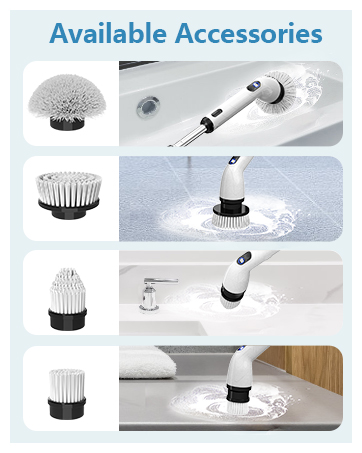 Available Accessories