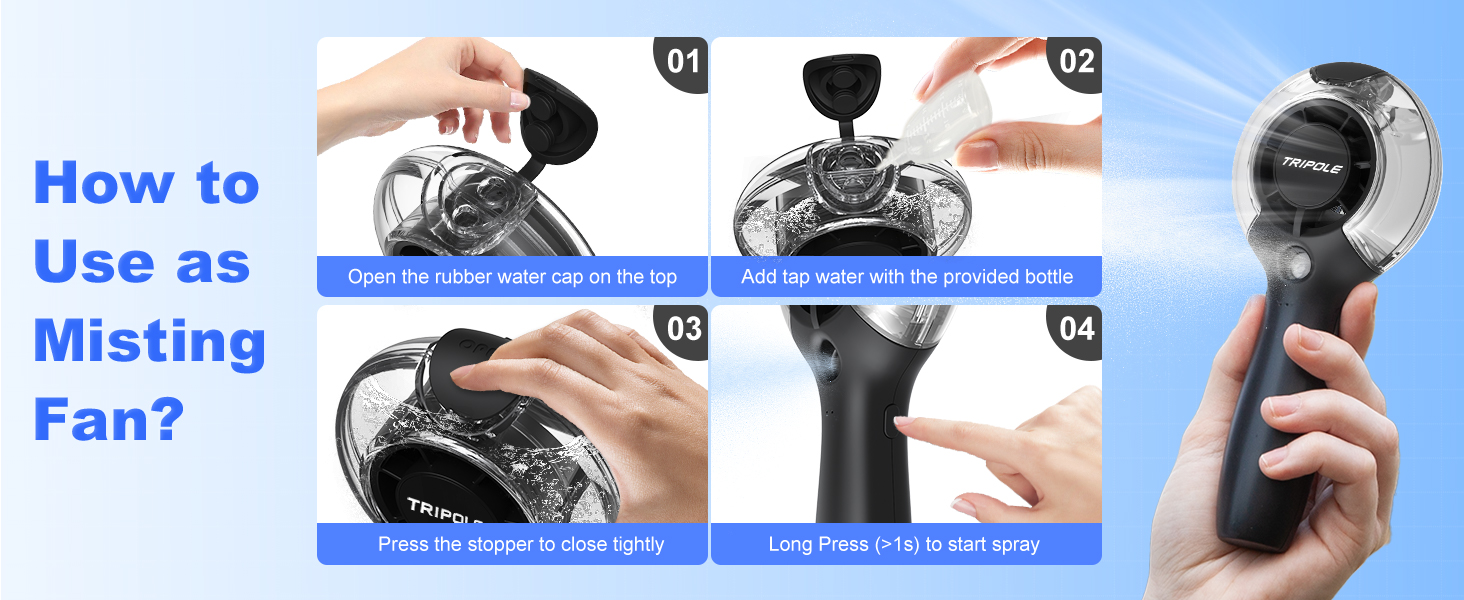 How to Use as Misting Fan?

01
Open the rubber water cap on the top

02
Add tap water with the provided bottle

03
TRIPOLE
Press the stopper to close tightly

04
Long Press (>1s) to start spray

TRIPOLE