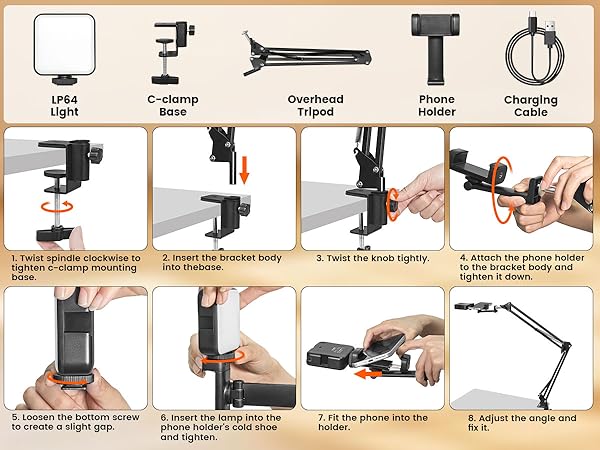 LP64 Light

C-clamp Base

Overhead Tripod

Phone Holder

Charging Cable

1. Twist spindle clockwise to tighten c-clamp mounting base.

2. Insert the bracket body into thebase.

3. Twist the knob tightly.

4. Attach the phone holder to the bracket body and tighten it down.

5. Loosen the bottom screw to create a slight gap.

6. Insert the lamp into the phone holder's cold shoe and tighten.

7. Fit the phone into the holder.

8. Adjust the angle and fix it.