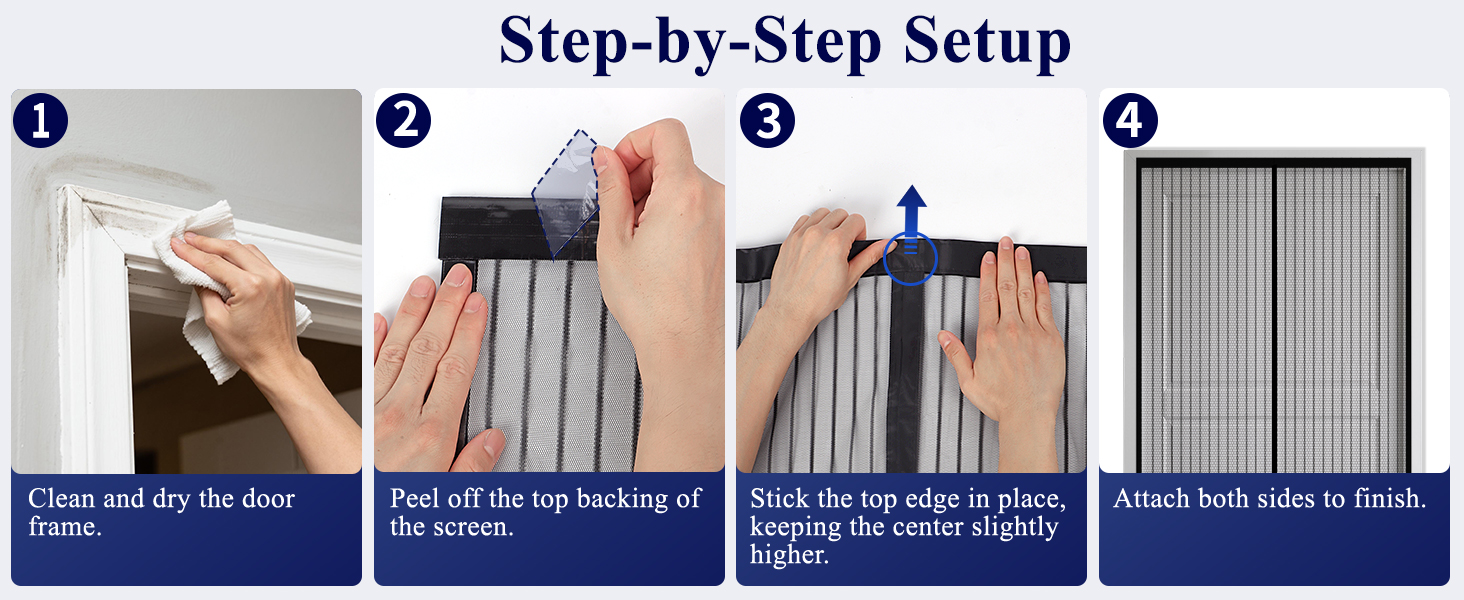 Step-by-Step Setup

1

Clean and dry the door frame.

2

Peel off the top backing of the screen.

3

Stick the top edge in place, keeping the center slightly higher.

4

Attach both sides to finish.