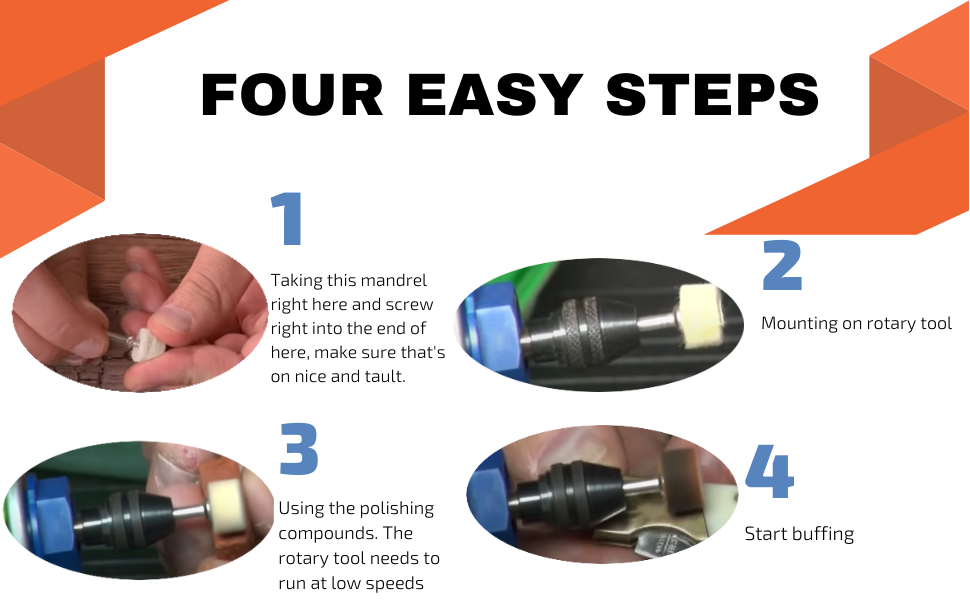 FOUR EASY STEPS

1

Taking this mandrel right here and screw right into the end of here, make sure that's on nice and tault.

2

Mounting on rotary tool

3

Using the polishing compounds. The rotary tool needs to run at low speeds

4

Start buffing