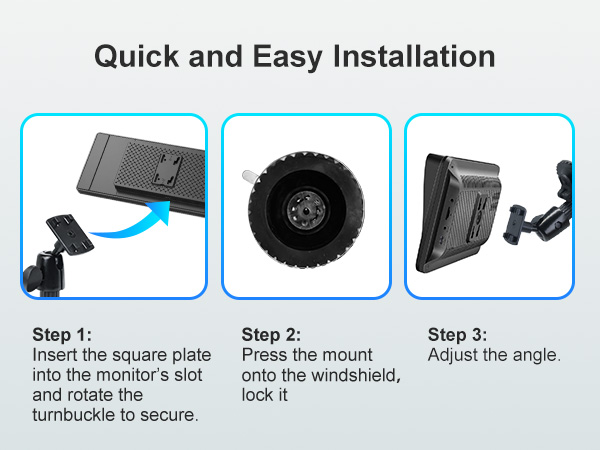 Quick and Easy Installation

Step 1:
Insert the square plate into the monitor's slot and rotate the turnbuckle to secure.

Step 2:
Press the mount onto the windshield, lock it

Step 3:
Adjust the angle.