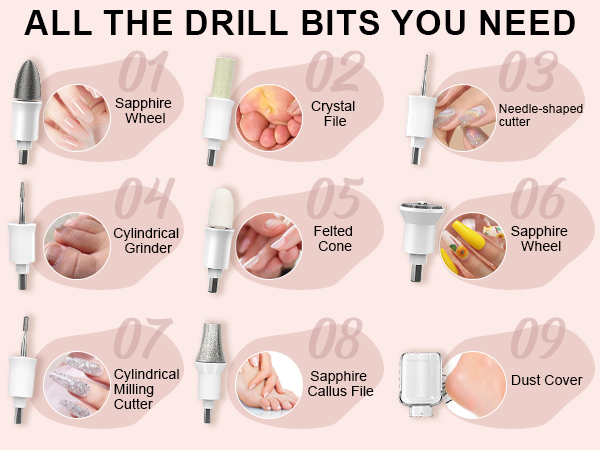 ALL THE DRILL BITS YOU NEED

01
Sapphire Wheel

02
Crystal File

03
Needle-shaped cutter

04
Cylindrical Grinder

05
Felted Cone

06
Sapphire Wheel

07
Cylindrical Milling Cutter

08
Sapphire Callus File

09
Dust Cover