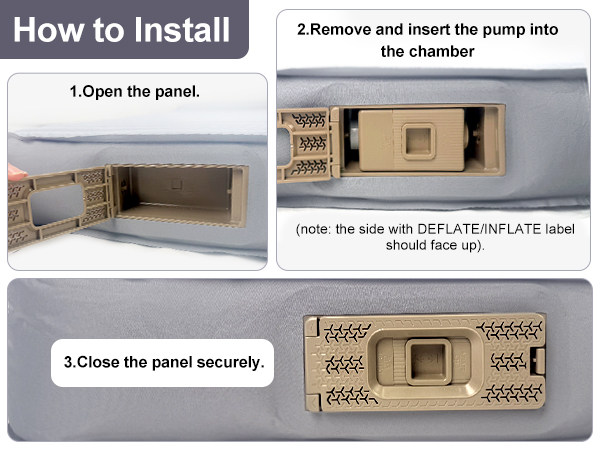 How to Install

1.Open the panel.

2.Remove and insert the pump into the chamber

(note: the side with DEFLATE/INFLATE label should face up).

3.Close the panel securely.