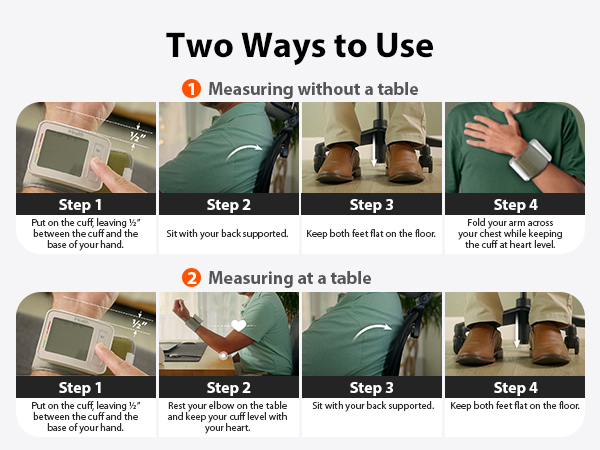 Two Ways to Use

1 Measuring without a table

iHealth

½"

Step 1
Put on the cuff, leaving ½" between the cuff and the base of your hand.

Step 2
Sit with your back supported.

Step 3
Keep both feet flat on the floor.

Step 4
Fold your arm across your chest while keeping the cuff at heart level.

2 Measuring at a table

iHealth

½"

Step 1
Put on the cuff, leaving ½" between the cuff and the base of your hand.

Step 2
Rest your elbow on the table and keep your cuff level with your heart.

Step 3
Sit with your back supported.

Step 4
Keep both feet flat on the floor.