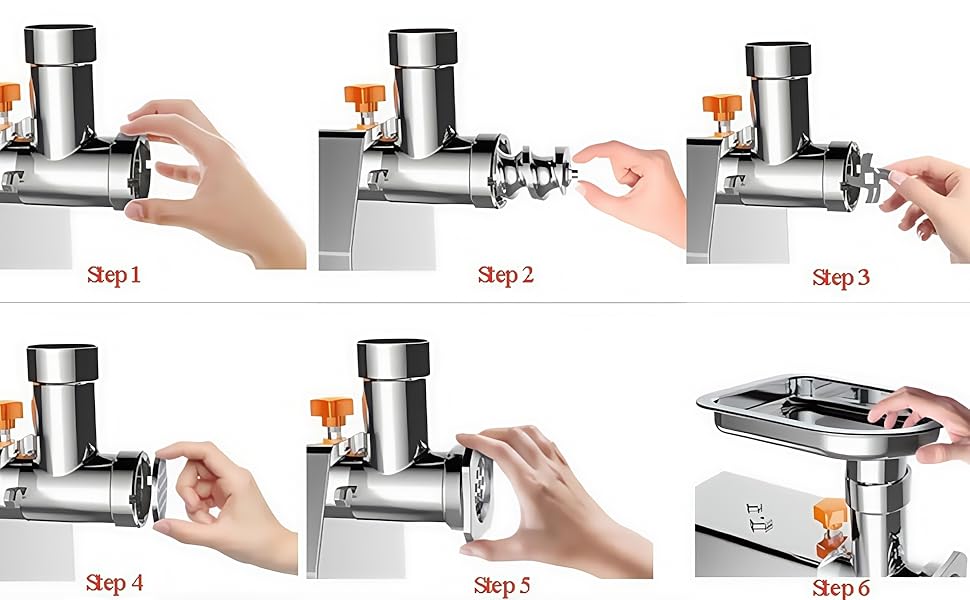 Step 1
Step 2
Step 3
Step 4
Step 5
Step 6