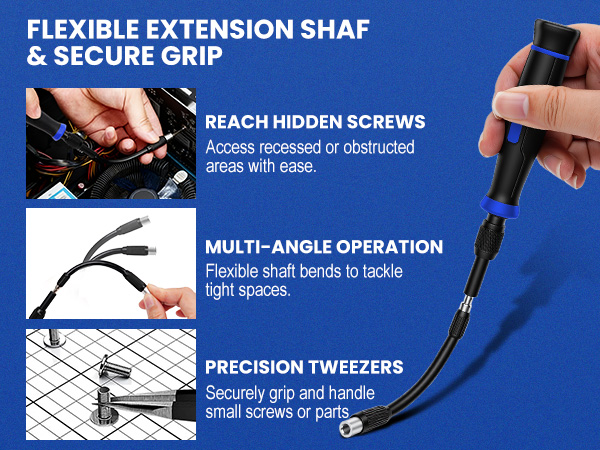 FLEXIBLE EXTENSION SHAF & SECURE GRIP

REACH HIDDEN SCREWS
Access recessed or obstructed areas with ease.

MULTI-ANGLE OPERATION
Flexible shaft bends to tackle tight spaces.

PRECISION TWEEZERS
Securely grip and handle small screws or parts