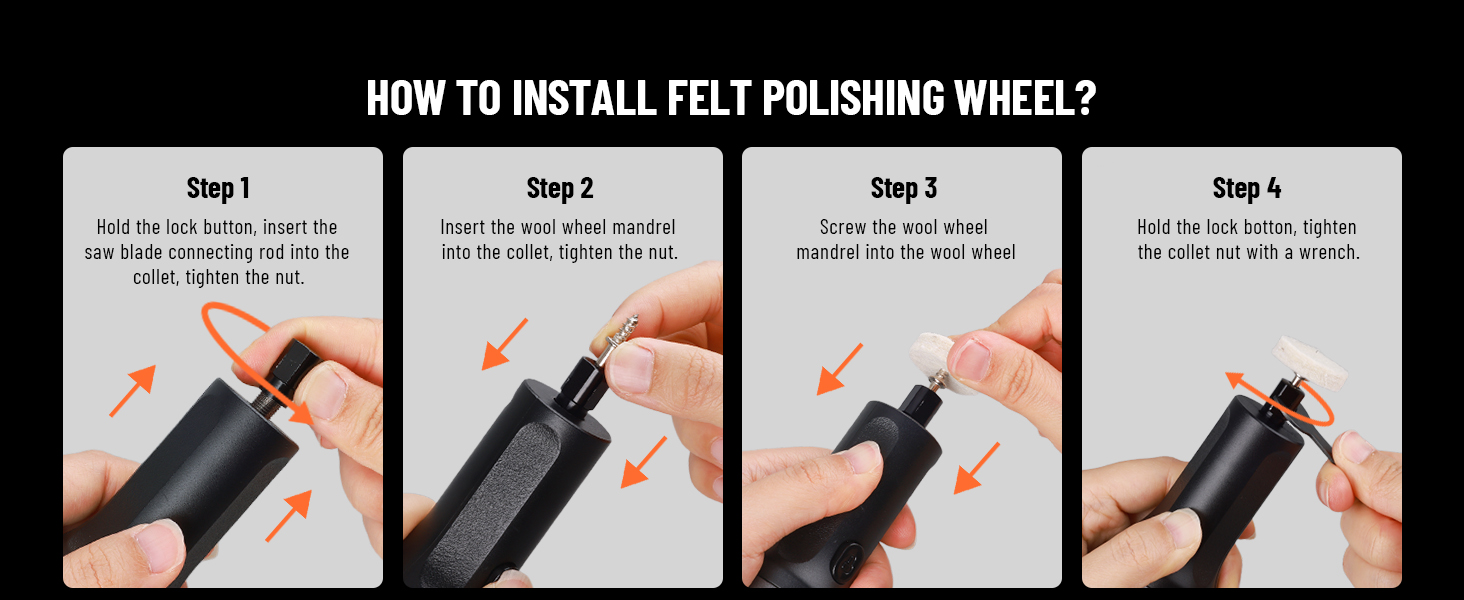 HOW TO INSTALL FELT POLISHING WHEEL?

Step 1
Hold the lock button, insert the saw blade connecting rod into the collet, tighten the nut.

Step 2
Insert the wool wheel mandrel into the collet, tighten the nut.

Step 3
Screw the wool wheel mandrel into the wool wheel

Step 4
Hold the lock botton, tighten the collet nut with a wrench.