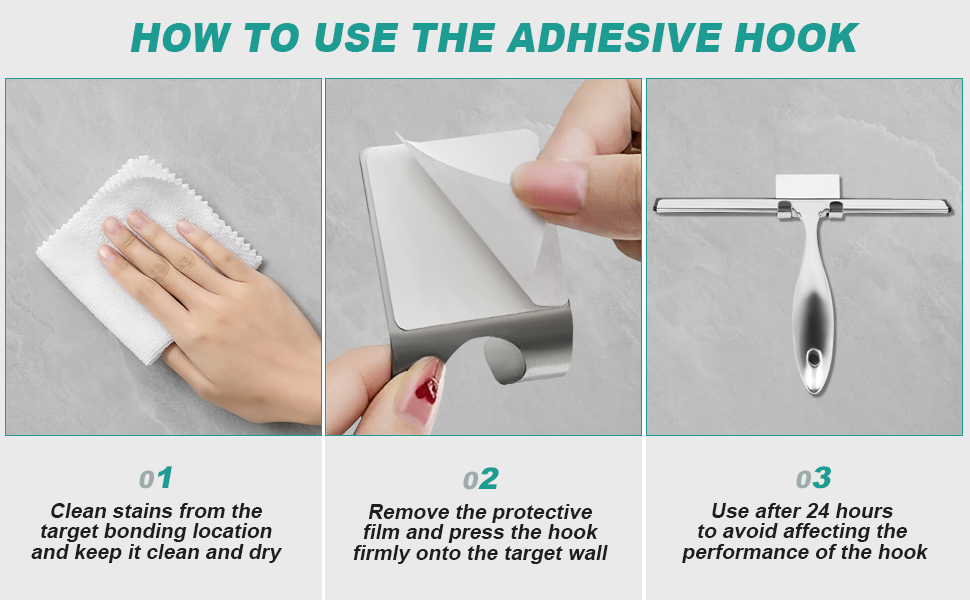 HOW TO USE THE ADHESIVE HOOK

01

Clean stains from the target bonding location and keep it clean and dry

02

Remove the protective film and press the hook firmly onto the target wall

03

Use after 24 hours to avoid affecting the performance of the hook