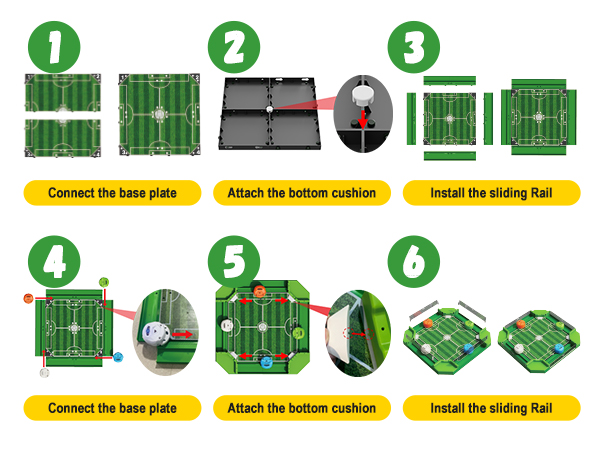 1

Connect the base plate

2

Attach the bottom cushion

3

Install the sliding Rail

4

Connect the base plate

5

Attach the bottom cushion

6

Install the sliding Rail