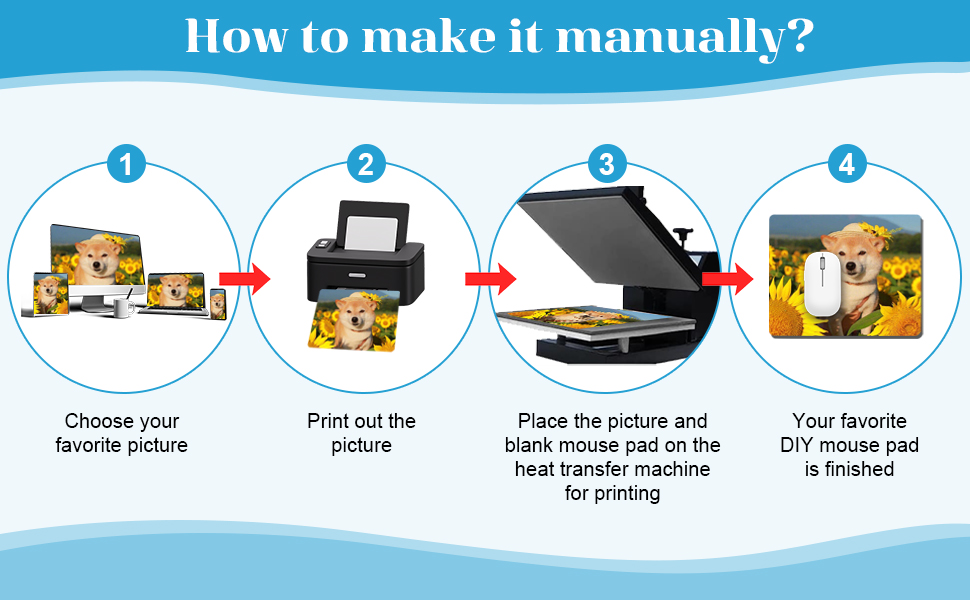 How to make it manually?

1

Choose your favorite picture

2

Print out the picture

3

Place the picture and blank mouse pad on the heat transfer machine for printing

4

Your favorite DIY mouse pad is finished