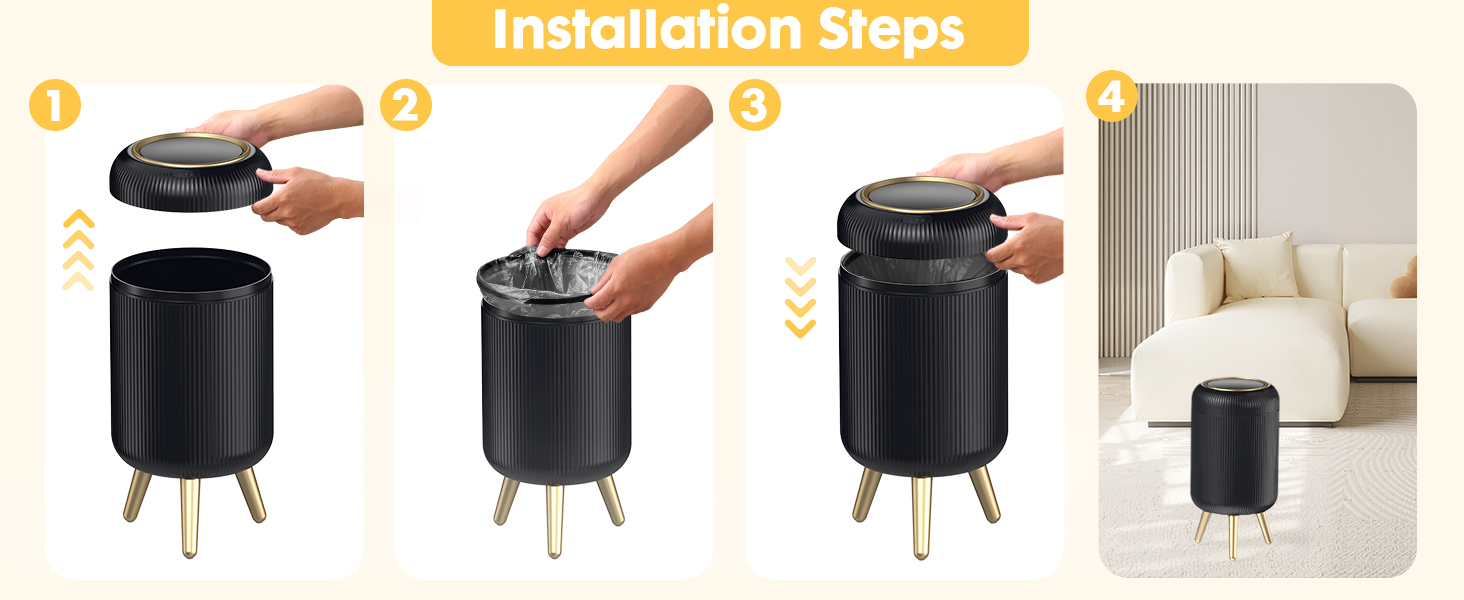 Installation Steps

1

2

3

4