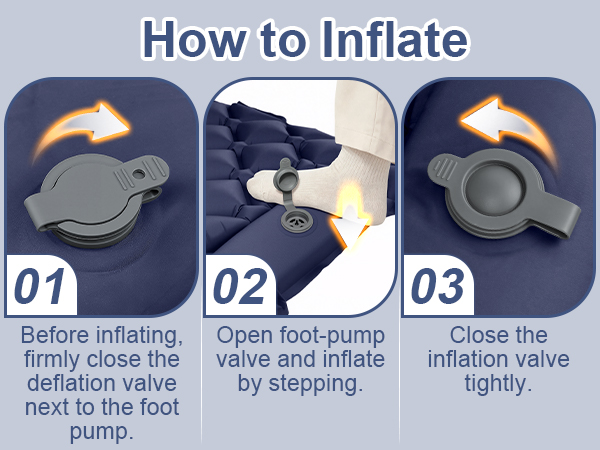 How to Inflate

01

Before inflating, firmly close the deflation valve next to the foot pump.

02

Open foot-pump valve and inflate by stepping.

03

Close the inflation valve tightly.