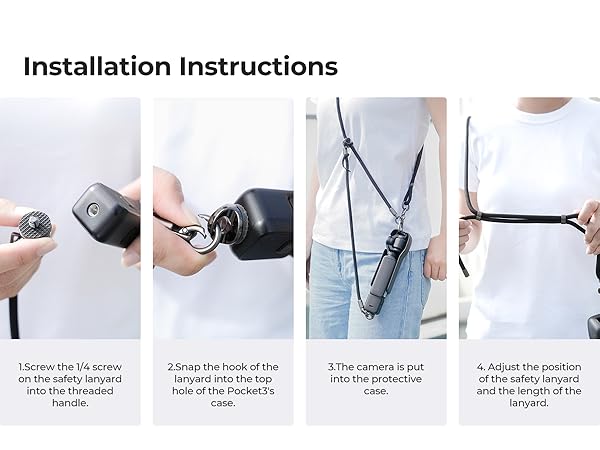 Installation Instructions

1.Screw the 1/4 screw on the safety lanyard into the threaded handle.

2.Snap the hook of the lanyard into the top hole of the Pocket3's case.

3.The camera is put into the protective case.

4. Adjust the position of the safety lanyard and the length of the lanyard.