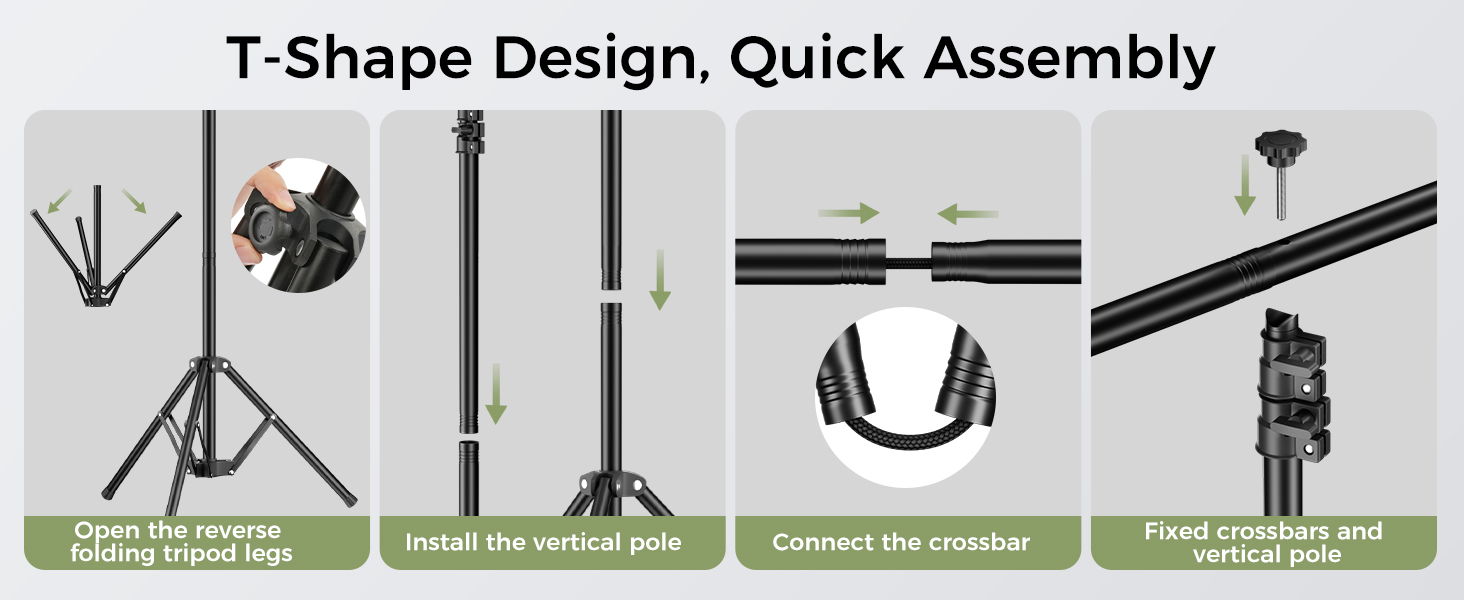 T-Shape Design, Quick Assembly

Open the reverse folding tripod legs

Install the vertical pole

Connect the crossbar

Fixed crossbars and vertical pole