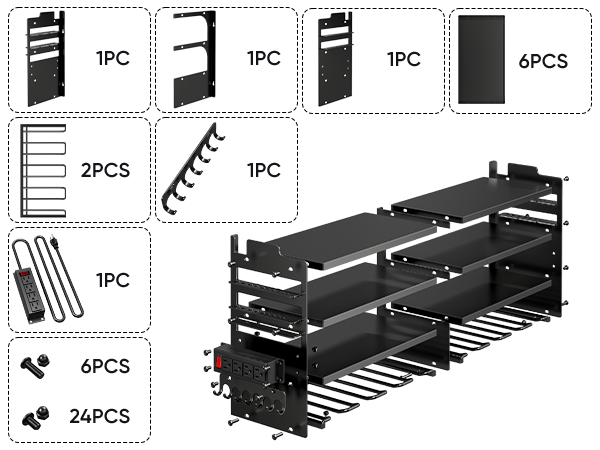 1PC

1PC

1PC

6PCS

2PCS

1PC

1PC

6PCS

24PCS