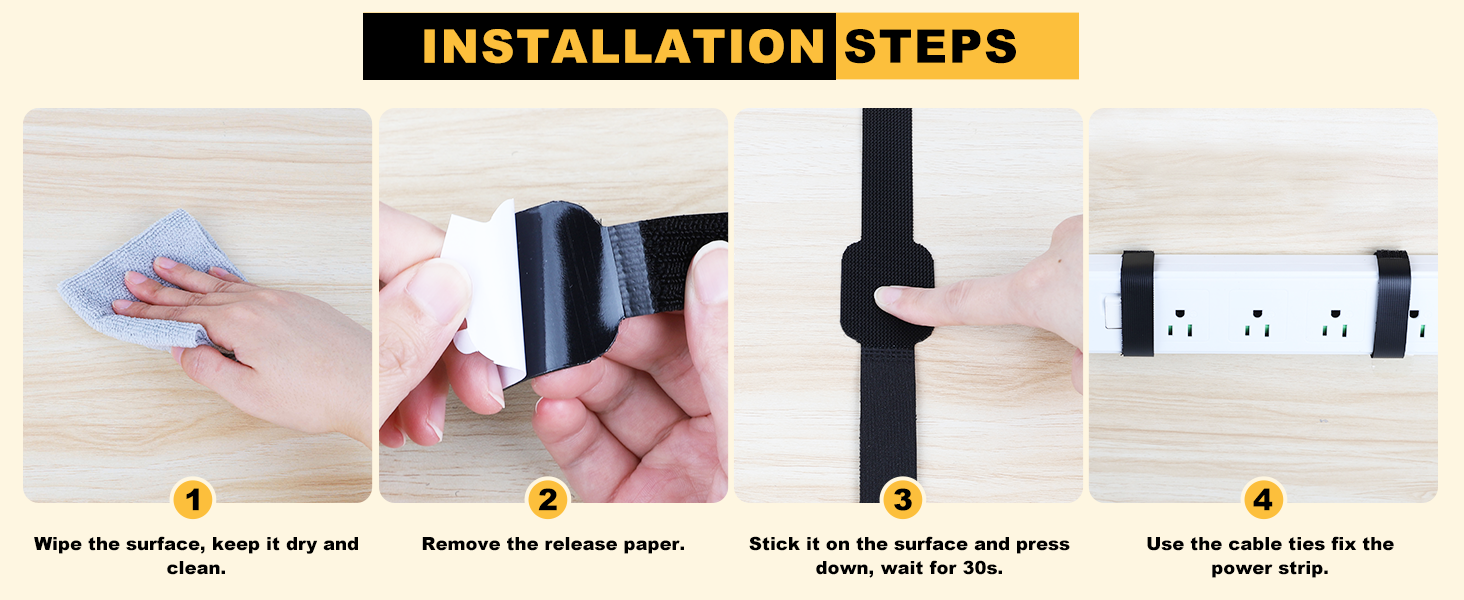 INSTALLATION STEPS

1
Wipe the surface, keep it dry and clean.

2
Remove the release paper.

3
Stick it on the surface and press down, wait for 30s.

4
Use the cable ties fix the power strip.