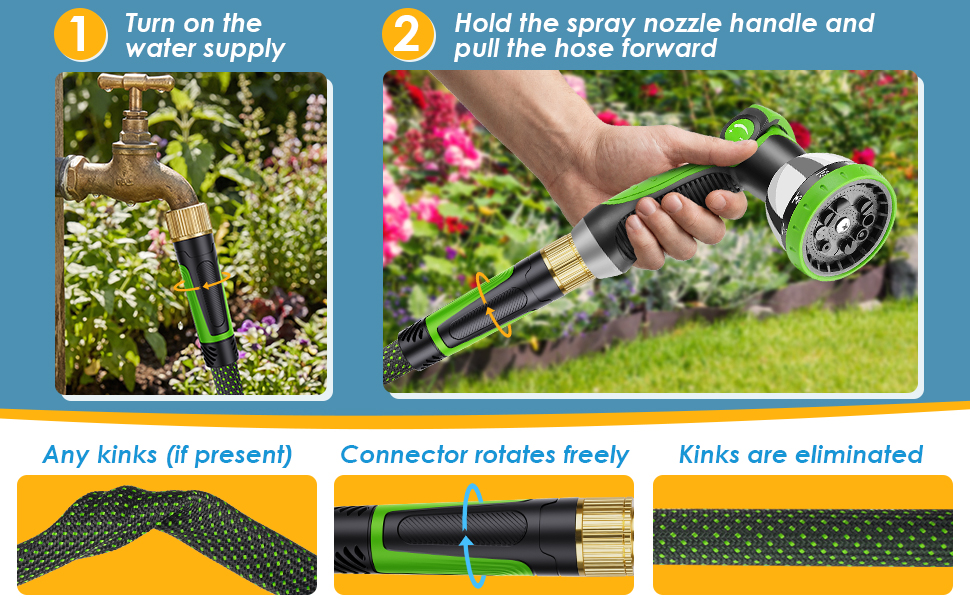 1 Turn on the water supply

2 Hold the spray nozzle handle and pull the hose forward

Any kinks (if present)

Connector rotates freely

Kinks are eliminated