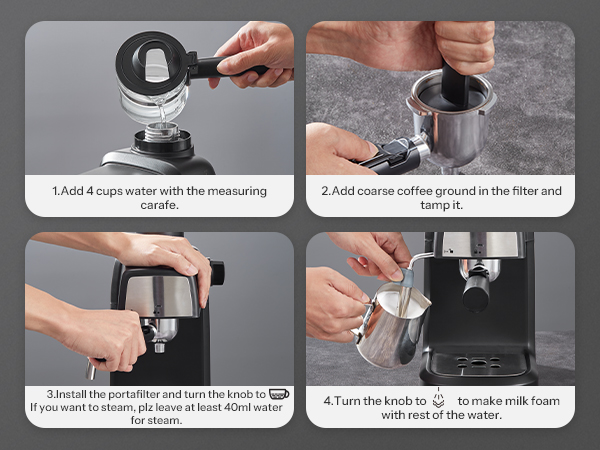 1.Add 4 cups water with the measuring carafe.

2.Add coarse coffee ground in the filter and tamp it.

3.Install the portafilter and turn the knob to
If you want to steam, plz leave at least 40ml water for steam.

4.Turn the knob to to make milk foam with rest of the water.