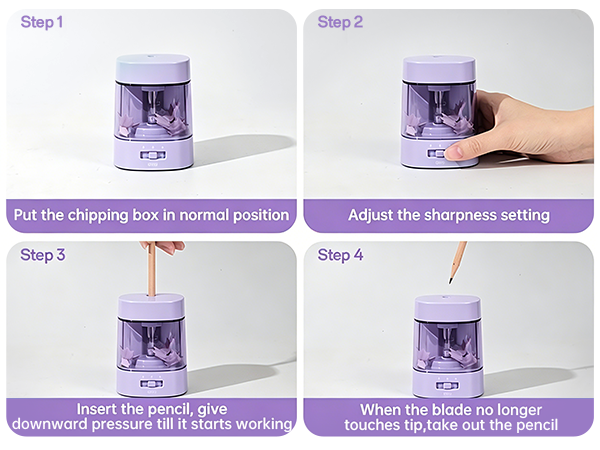 Step 1

Put the chipping box in normal position

Step 2

Adjust the sharpness setting

Step 3

Insert the pencil, give downward pressure till it starts working

Step 4

When the blade no longer touches tip,take out the pencil