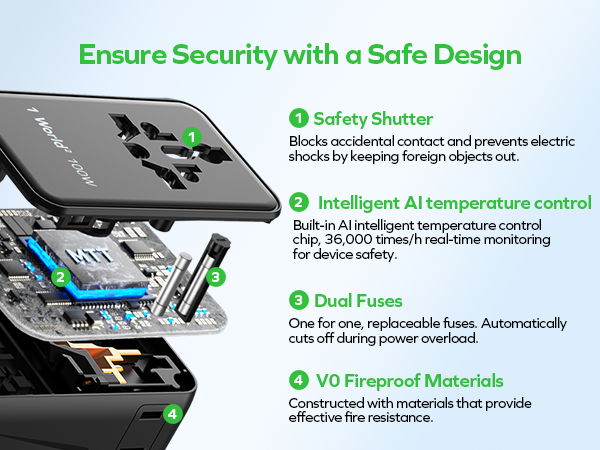 Ensure Security with a Safe Design

1 World² 100W

1

MTT

2

3

4

1 Safety Shutter

Blocks accidental contact and prevents electric shocks by keeping foreign objects out.

2 Intelligent AI temperature control

Built-in AI intelligent temperature control chip, 36,000 times/h real-time monitoring for device safety.

3 Dual Fuses

One for one, replaceable fuses. Automatically cuts off during power overload.

4 V0 Fireproof Materials

Constructed with materials that provide effective fire resistance.