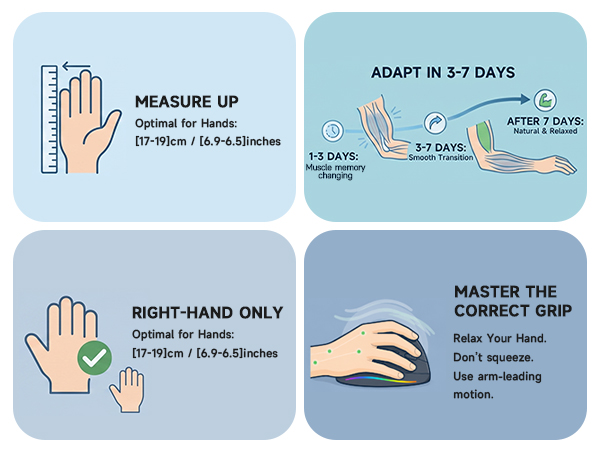 MEASURE UP

Optimal for Hands:
[17-19]cm / [6.9-6.5]inches

ADAPT IN 3-7 DAYS

1-3 DAYS:
Muscle memory changing

3-7 DAYS:
Smooth Transition

AFTER 7 DAYS:
Natural & Relaxed

RIGHT-HAND ONLY

Optimal for Hands:
[17-19]cm / [6.9-6.5]inches

MASTER THE CORRECT GRIP

Relax Your Hand.
Don't squeeze.
Use arm-leading motion.