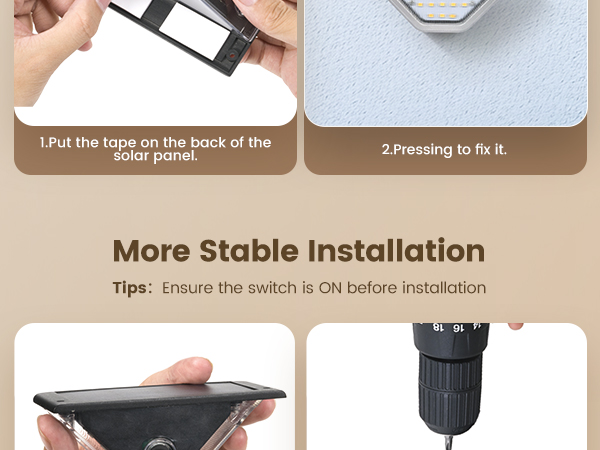 1.Put the tape on the back of the solar panel.

2.Pressing to fix it.

More Stable Installation

Tips: Ensure the switch is ON before installation

18 16 14